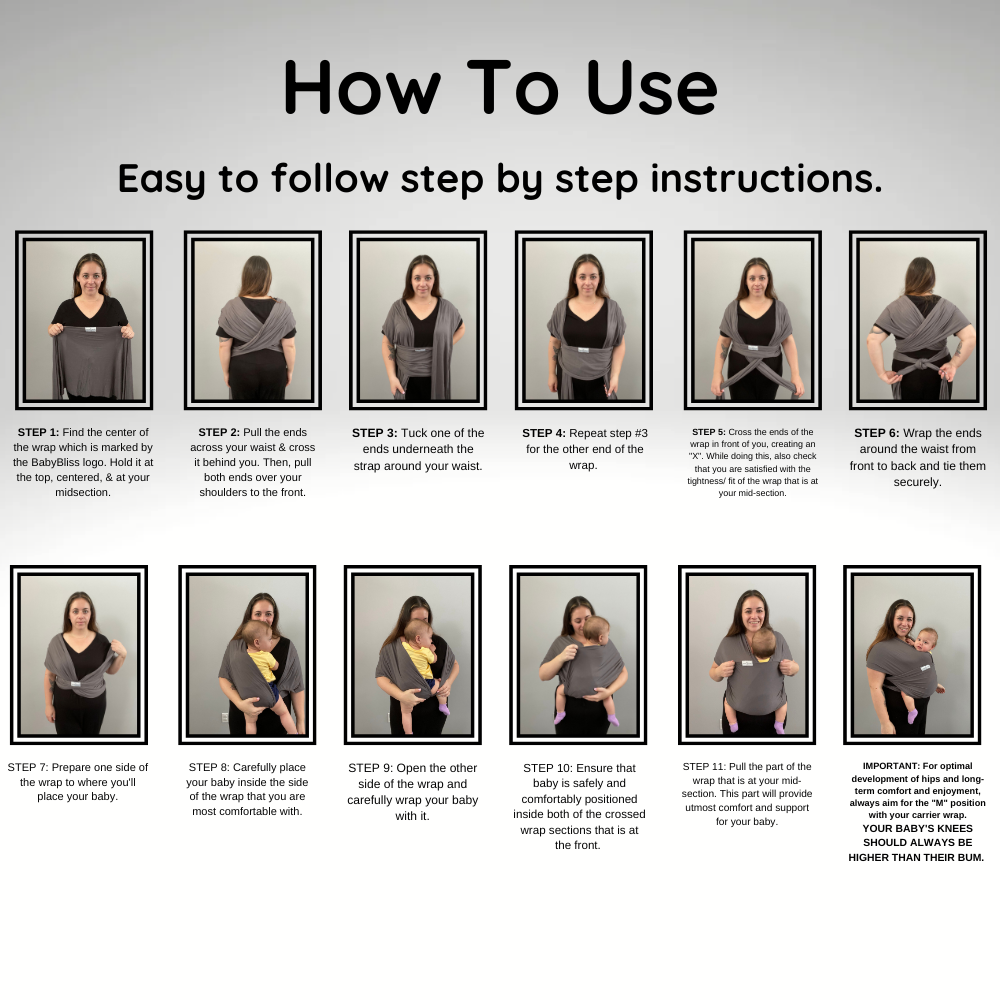 How To Use

Easy to follow step by step instructions.

STEP 1: Find the center of the wrap which is marked by the BabyBliss logo. Hold it at the top, centered, & at your midsection.

STEP 2: Pull the ends across your waist & cross it behind you. Then, pull both ends over your shoulders to the front.

STEP 3: Tuck one of the ends underneath the strap around your waist.

STEP 4: Repeat step #3 for the other end of the wrap.

STEP 5: Cross the ends of the wrap in front of you, creating an "X". While doing this, also check that you are satisfied with the tightness/ fit of the wrap that is at your mid-section.

STEP 6: Wrap the ends around the waist from front to back and tie them securely.

STEP 7: Prepare one side of the wrap to where you'll place your baby.

STEP 8: Carefully place your baby inside the side of the wrap that you are most comfortable with.

STEP 9: Open the other side of the wrap and carefully wrap your baby with it.

STEP 10: Ensure that baby is safely and comfortably positioned inside both of the crossed wrap sections that is at the front.

STEP 11: Pull the part of the wrap that is at your mid-section. This part will provide utmost comfort and support for your baby.

IMPORTANT: For optimal development of hips and long-term comfort and enjoyment, always aim for the "M" position with your carrier wrap. YOUR BABY'S KNEES SHOULD ALWAYS BE HIGHER THAN THEIR BUM.